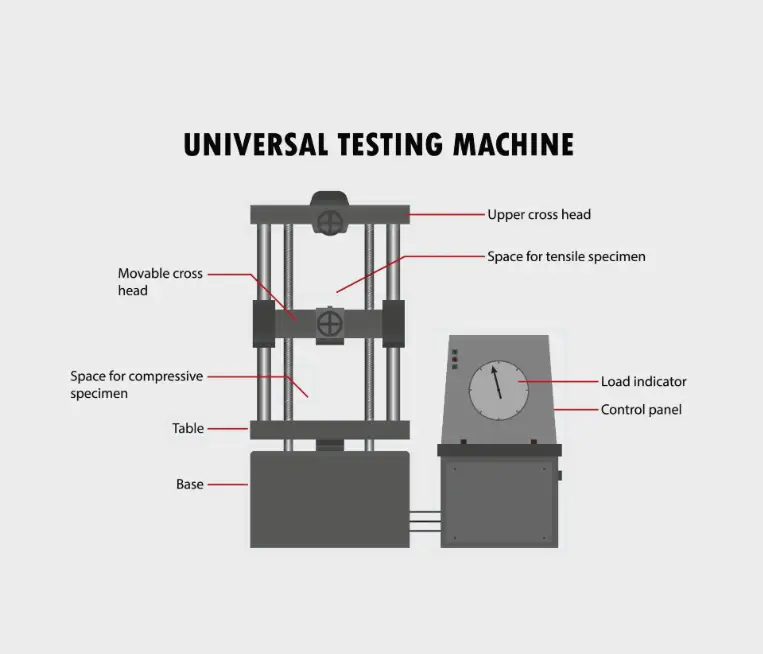 UNIVERSAL TESTING MACHINE

Upper cross head

Space for tensile specimen

Movable cross head

Space for compressive specimen

Table

Base

Load indicator

Control panel