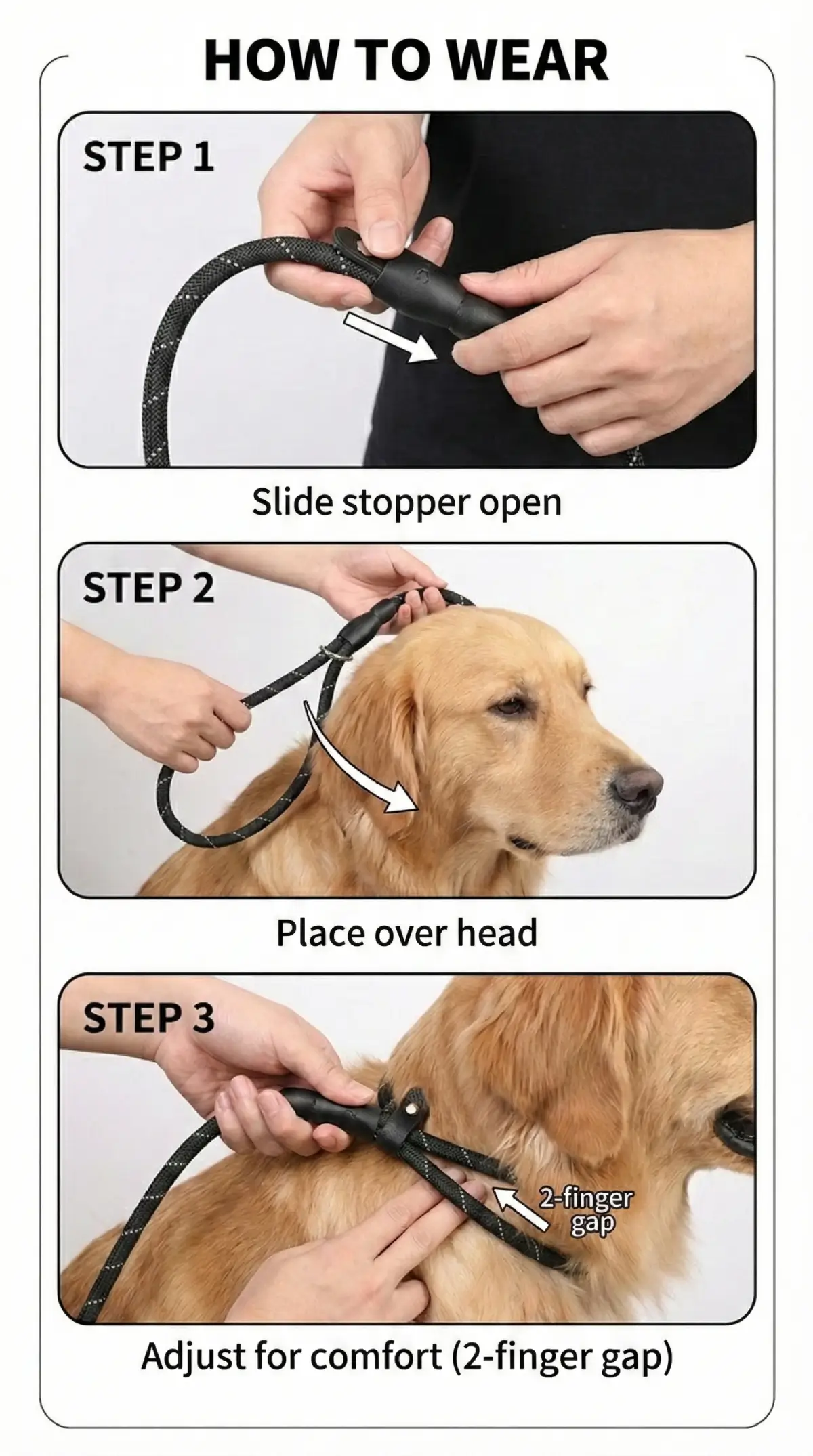 HOW TO WEAR

STEP 1

Slide stopper open

STEP 2

Place over head

STEP 3

2-finger gap

Adjust for comfort (2-finger gap)