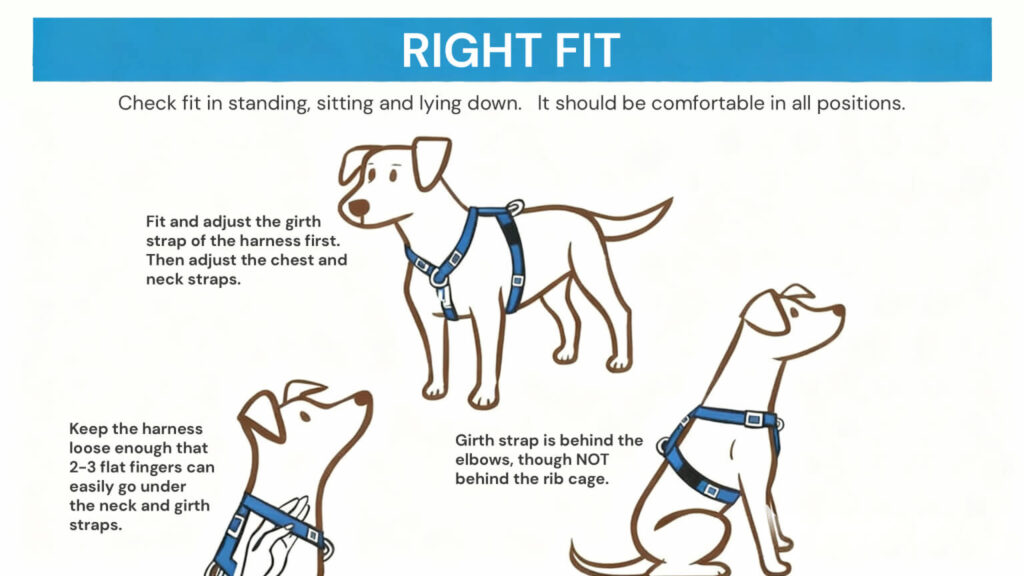 RIGHT FIT

Check fit in standing, sitting and lying down. It should be comfortable in all positions.

Fit and adjust the girth strap of the harness first. Then adjust the chest and neck straps.

Keep the harness loose enough that 2-3 flat fingers can easily go under the neck and girth straps.

Girth strap is behind the elbows, though NOT behind the rib cage.